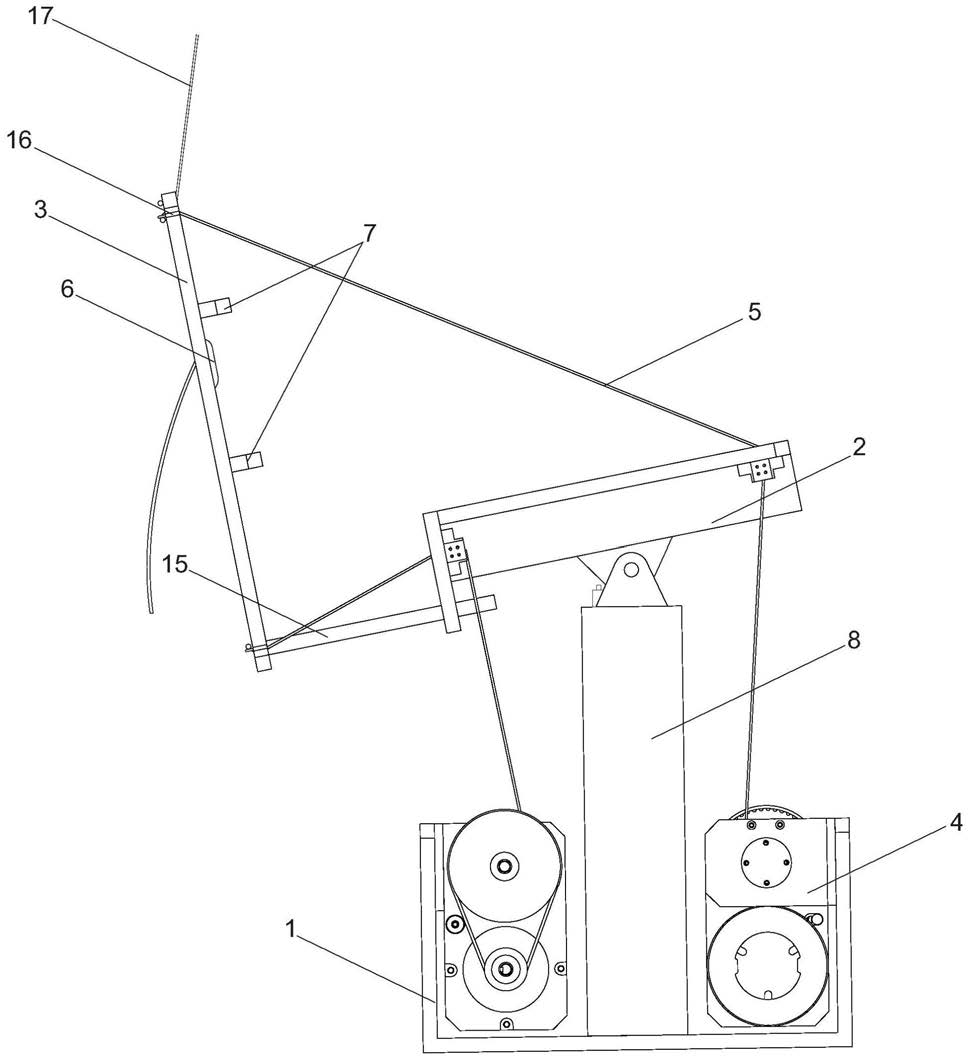 17
16
3
7
6
5
2
15
8
4
1