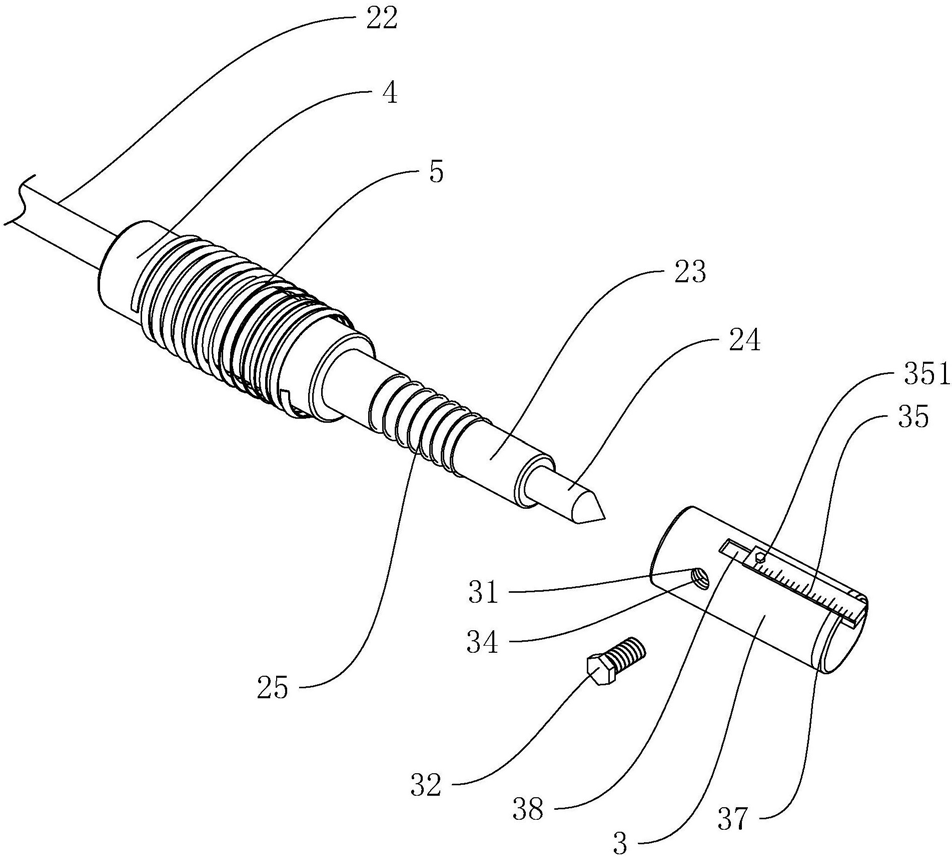 22
4
5
23
24
351
35
31
34
25
32
38
3
37