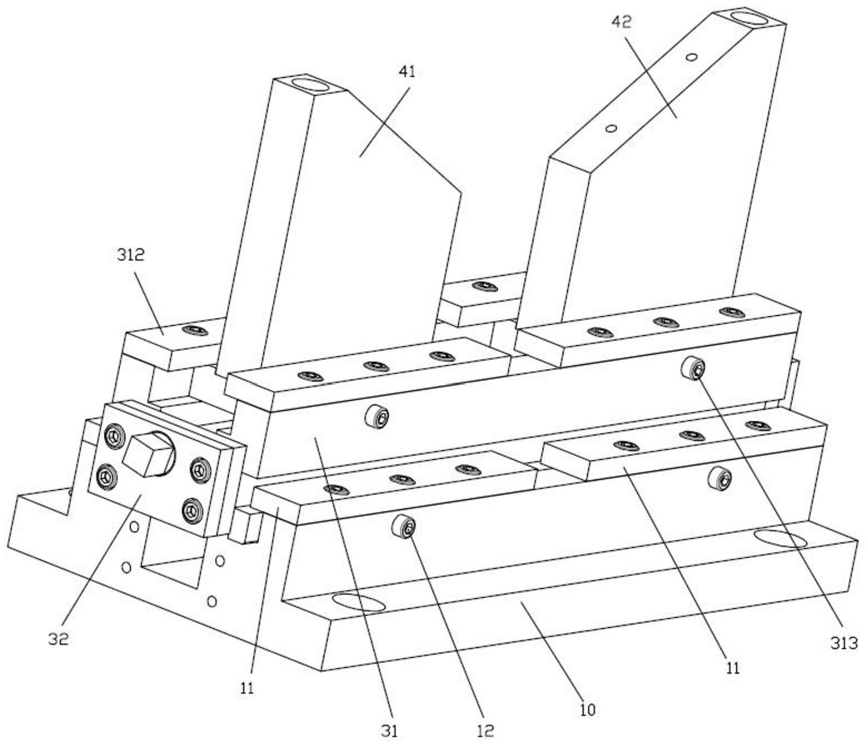 42
41
312
32
11
31
12
10
11
313