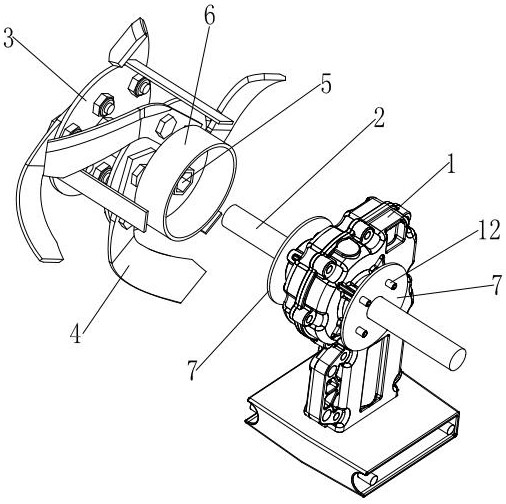 3
6
5
2
1
12
7
4
7