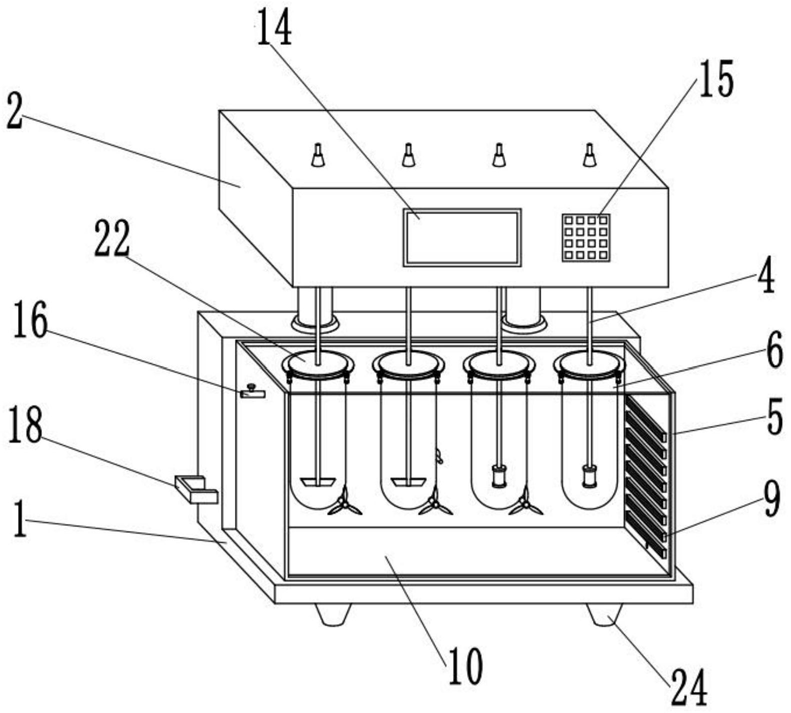 14
15
2
22
4
16
6
18
5
1
9
10
24