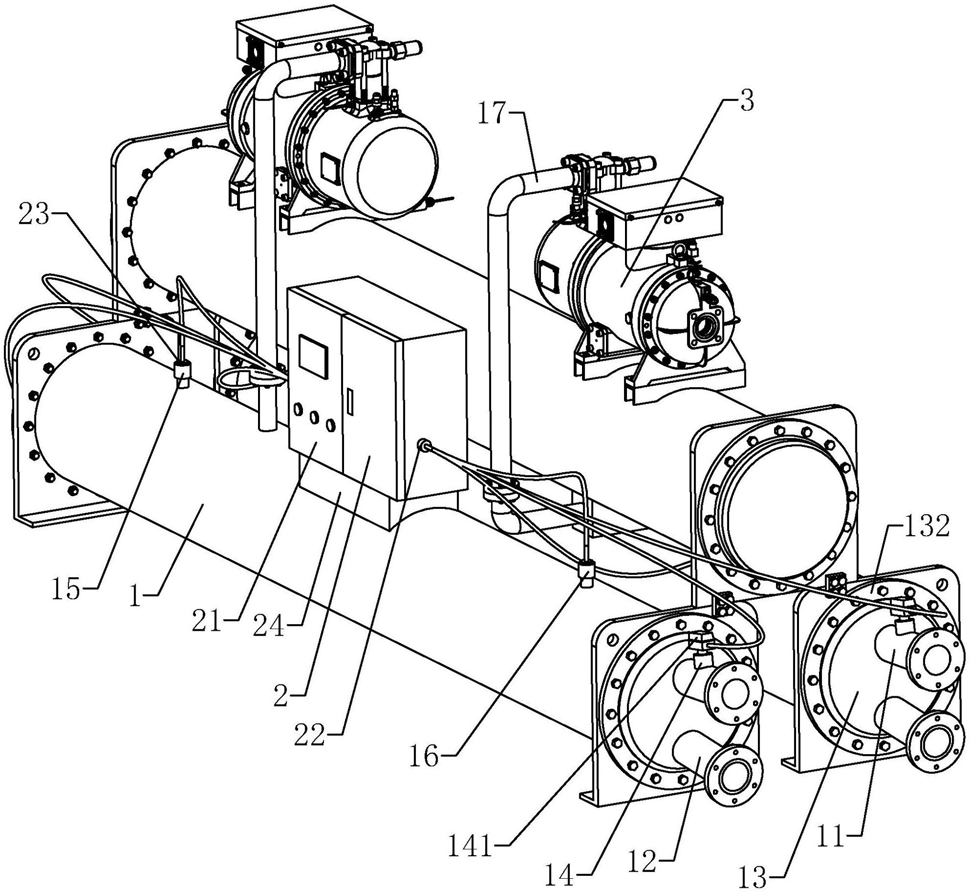 17
3
23
132
15
1
21
24
2
22
16
141
14
12
13
11