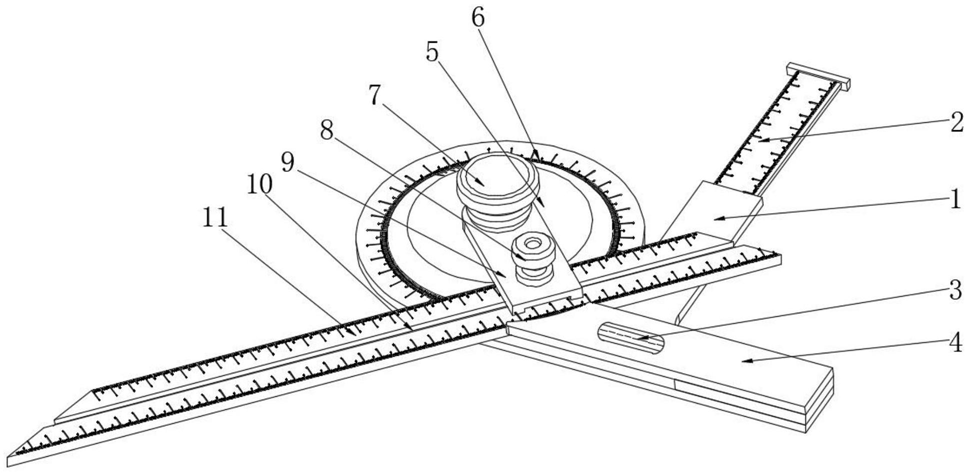 6
5
7
8
9
10
11
2
1
3
4