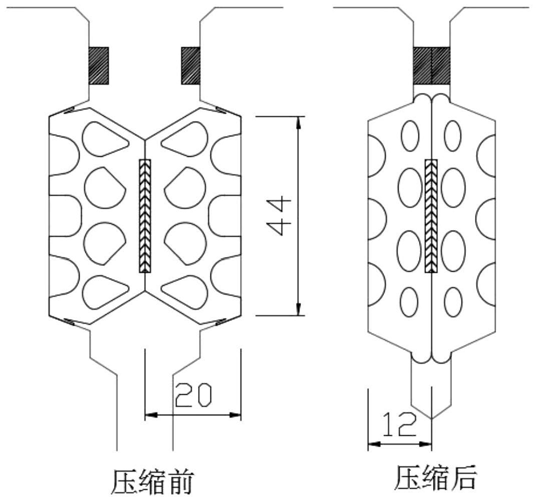 44

20

12

压缩前

压缩后