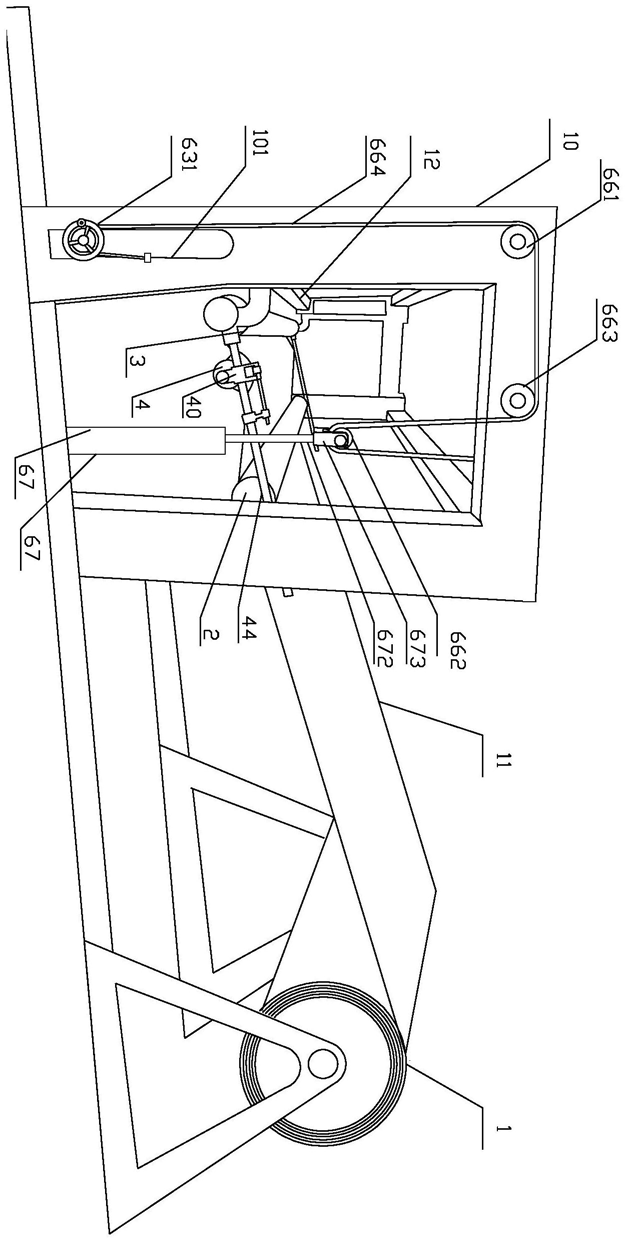 631
101
664
12
10
661
663
3
4
40
67
67
2
44
672
673
662
11
1