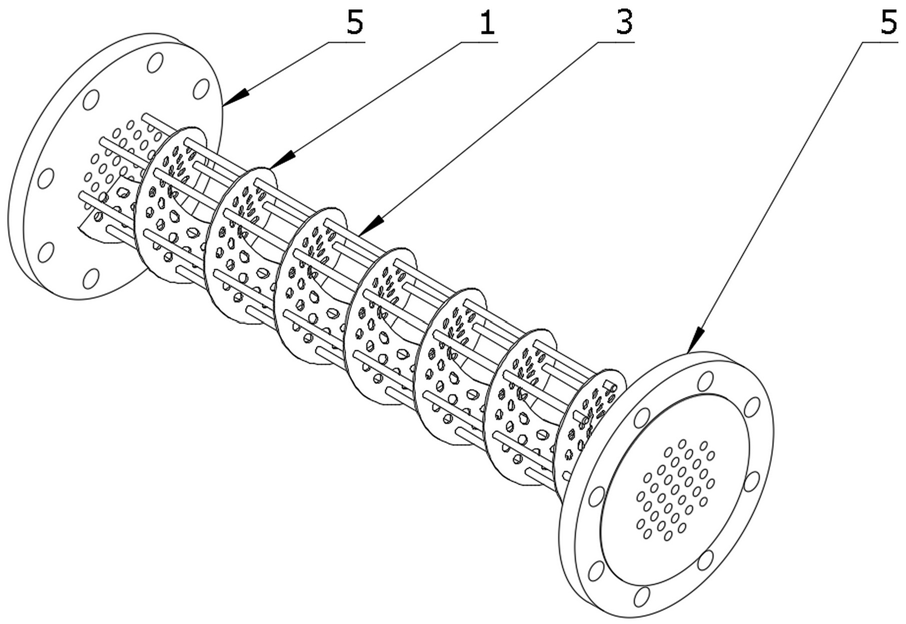 5
1
3
5