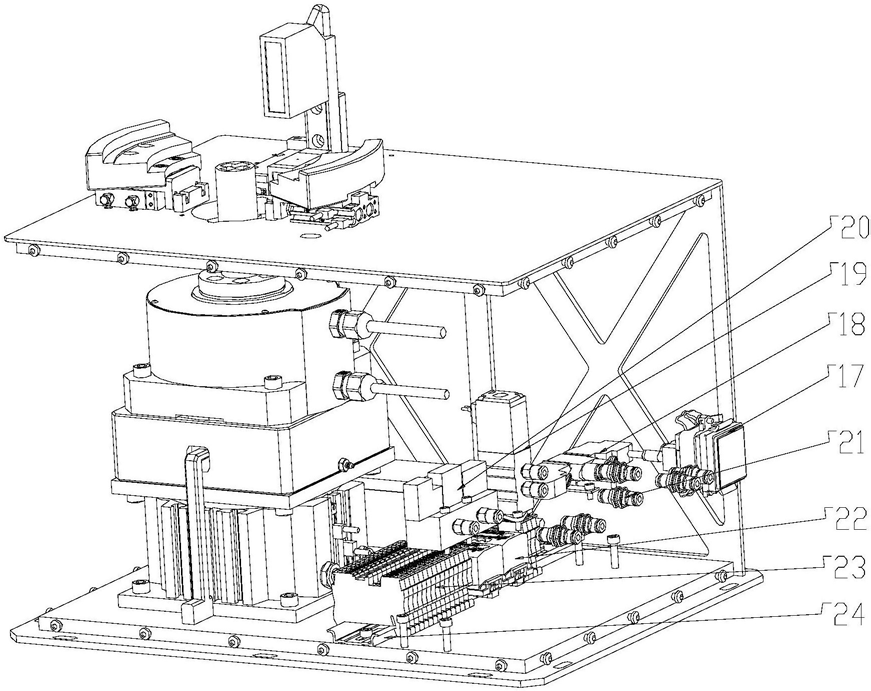 20
19
18
17
21
22
23
24