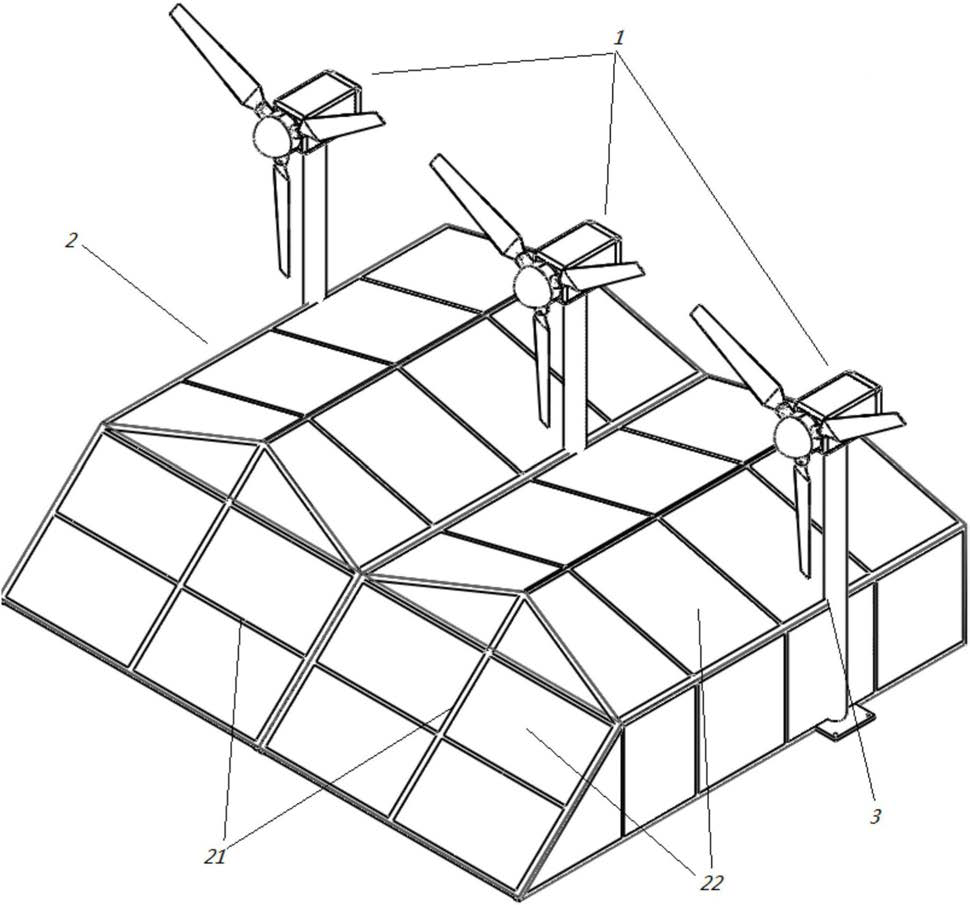 1
2
3
21
22