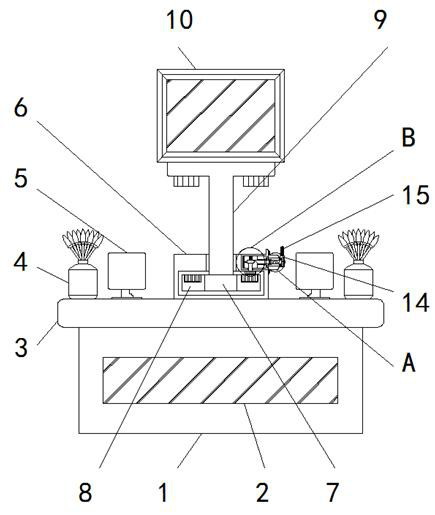 10
9
6
B
5
15
4
14
3
A
8
1
2
7