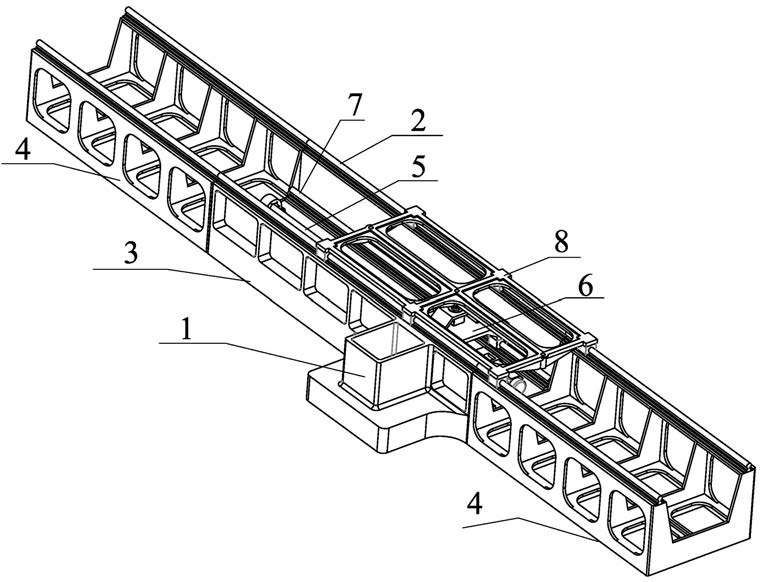 7
2
4
5
8
3
6
1
4