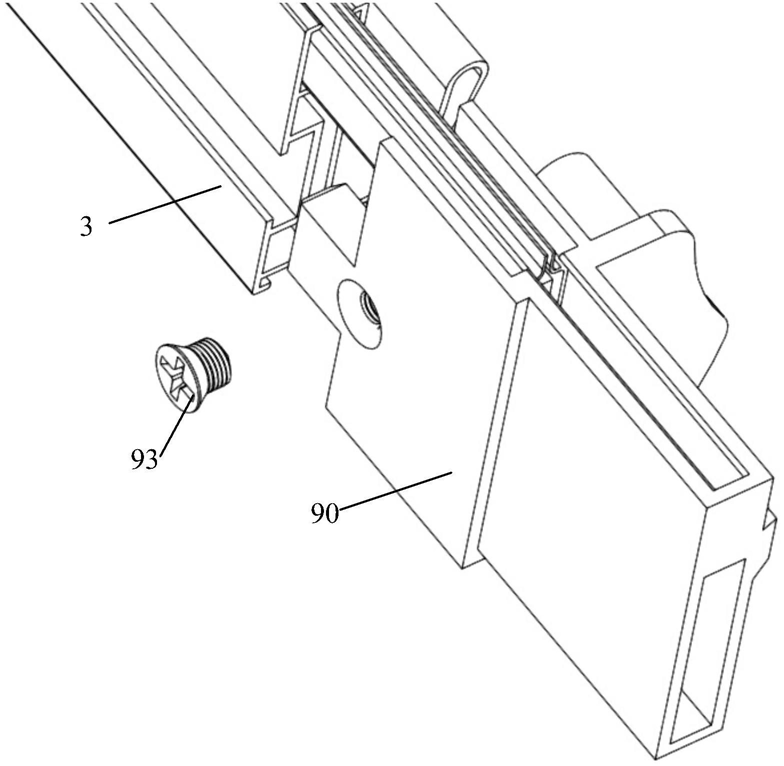 3

93

90