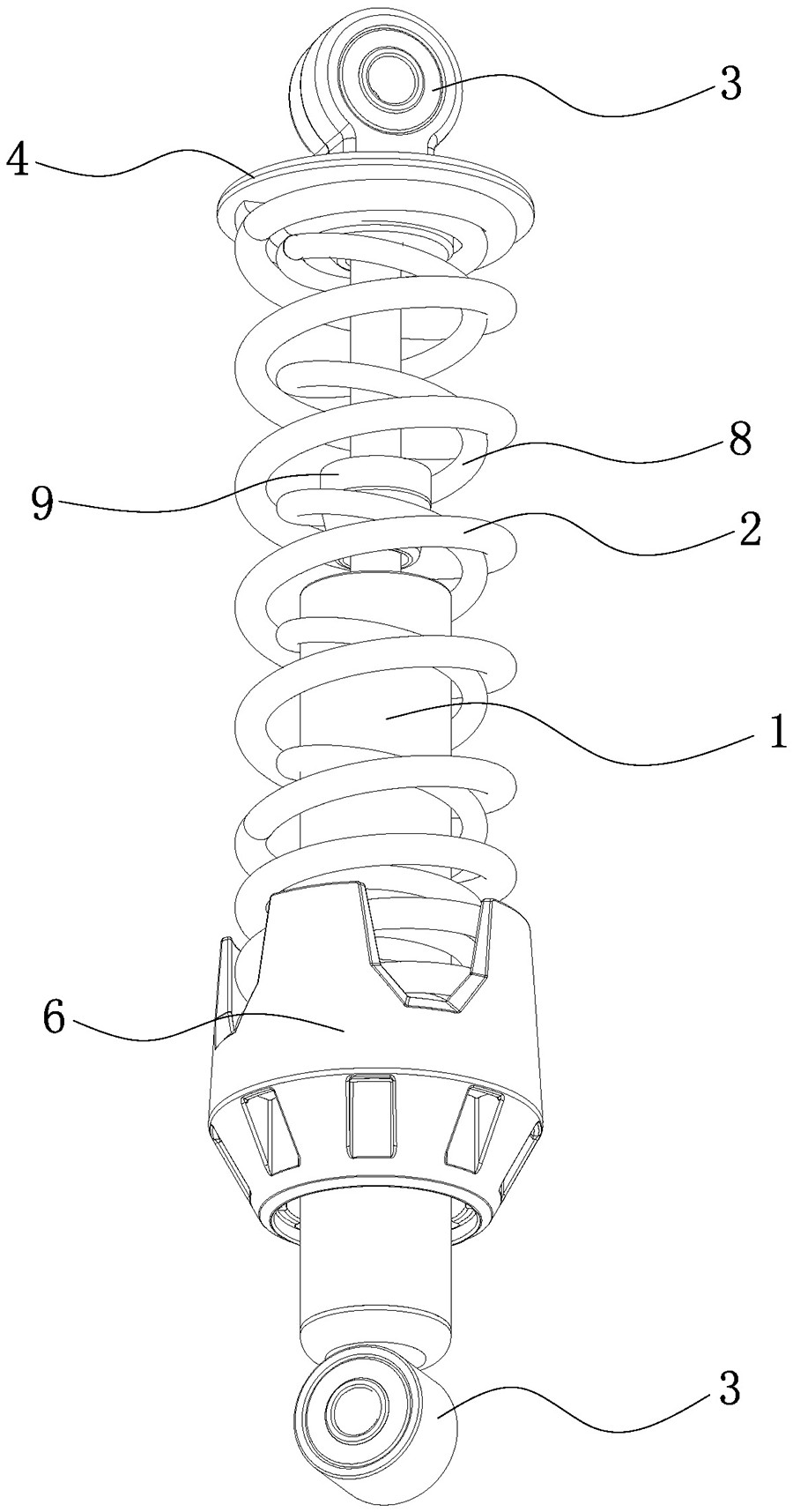 3
4
8
9
2
1
6
3