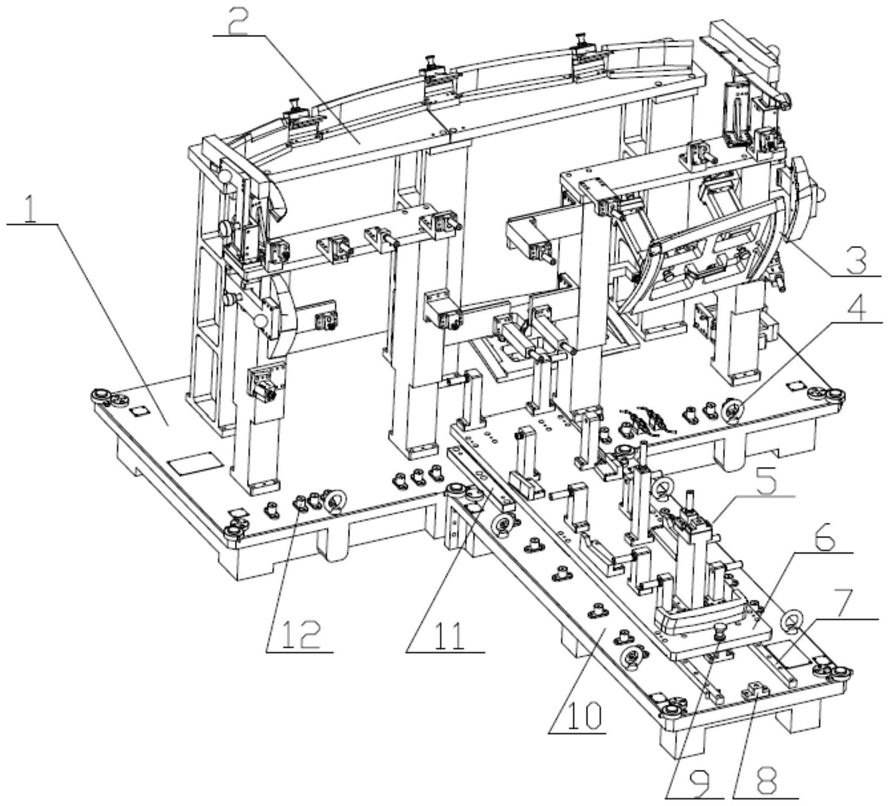 2
1
3
4
5
6
7
12
11
10
9
8