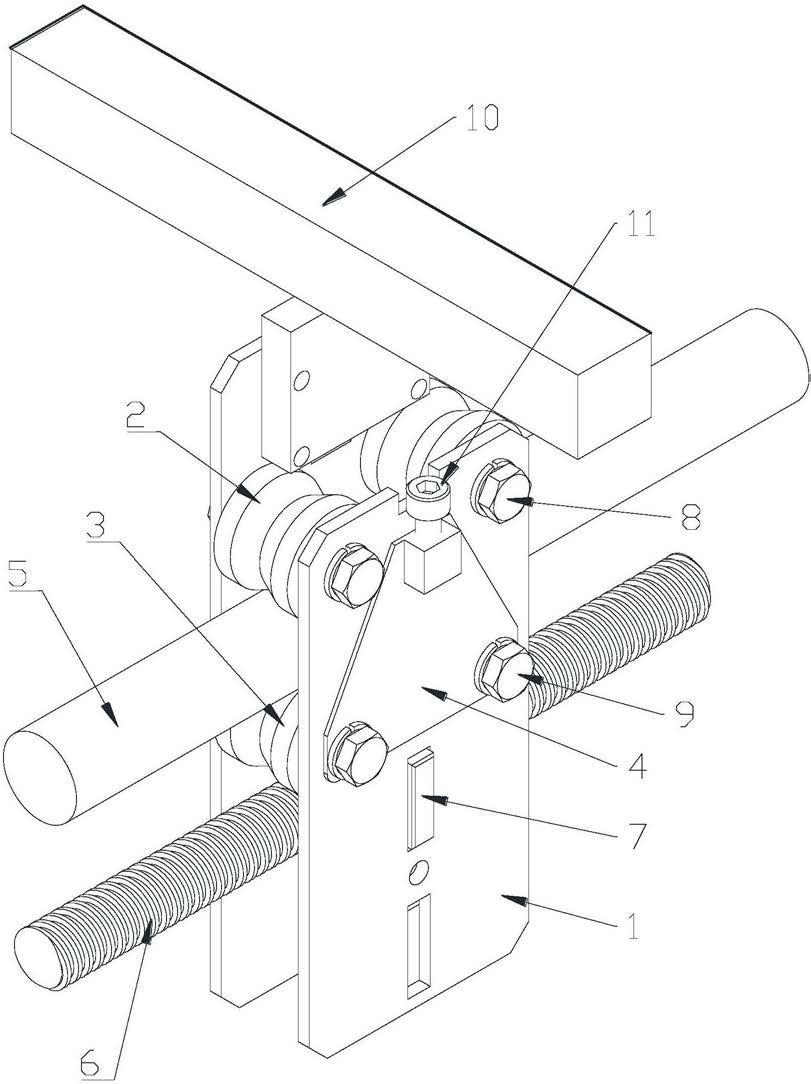 10
11
2
8
3
5
9
4
7
1
6