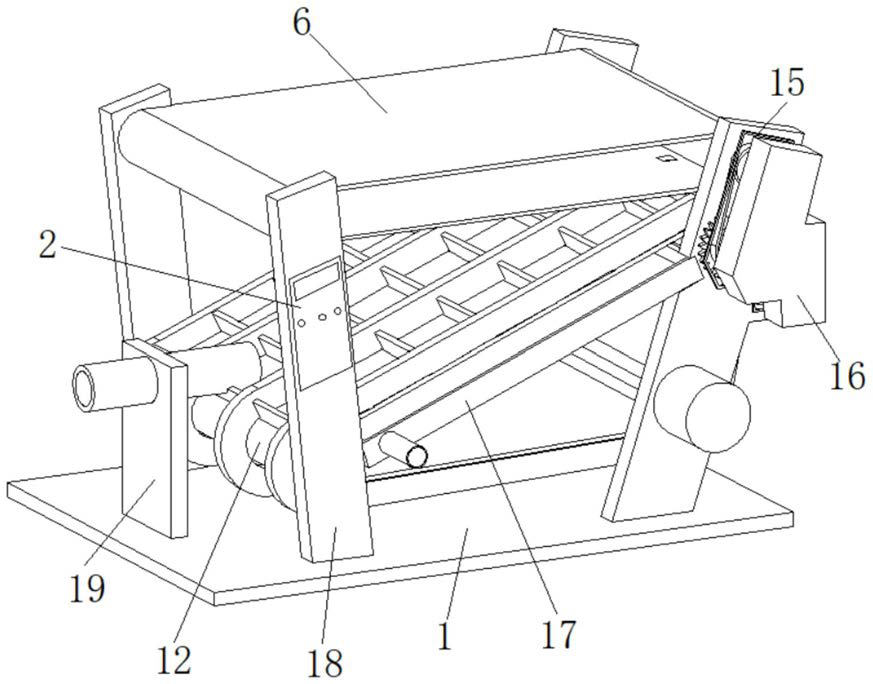 6
15
2
16
19
12
18
1
17