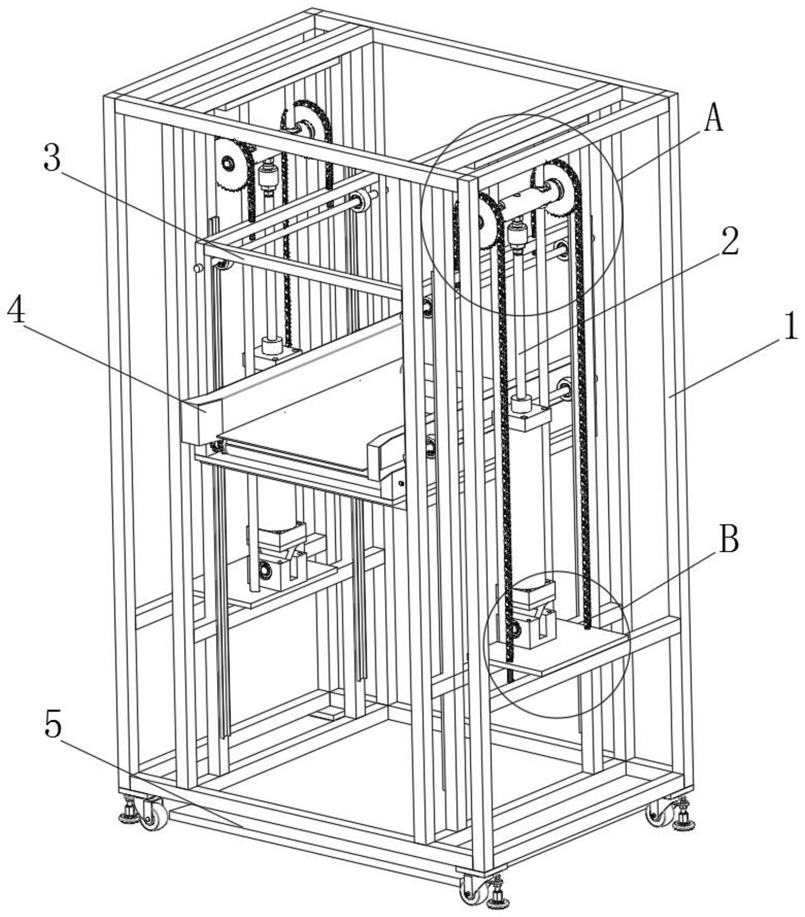 A
3
2
4
1
B
5