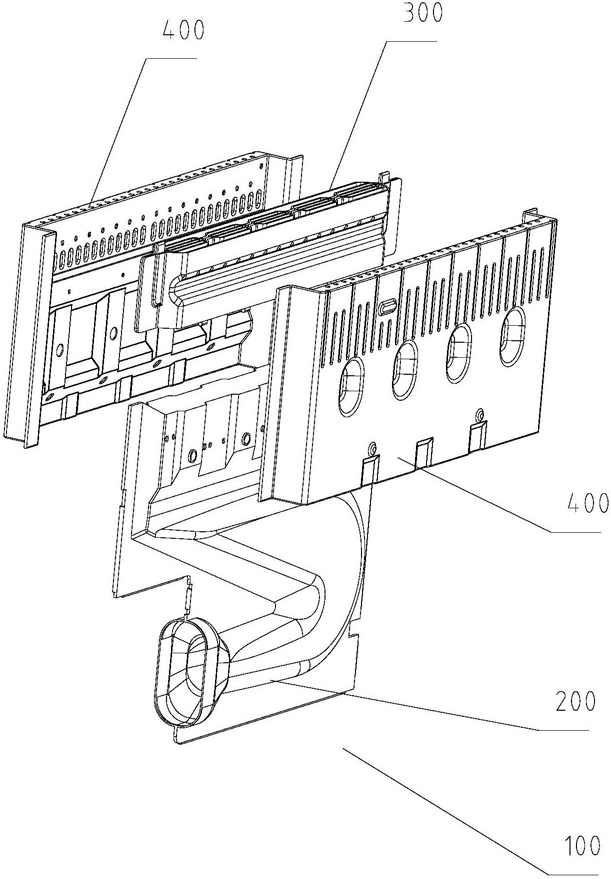 400

300

400

200

100