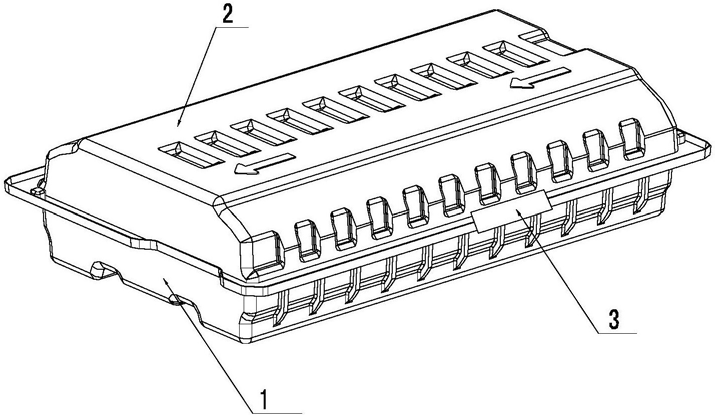 2

3

1