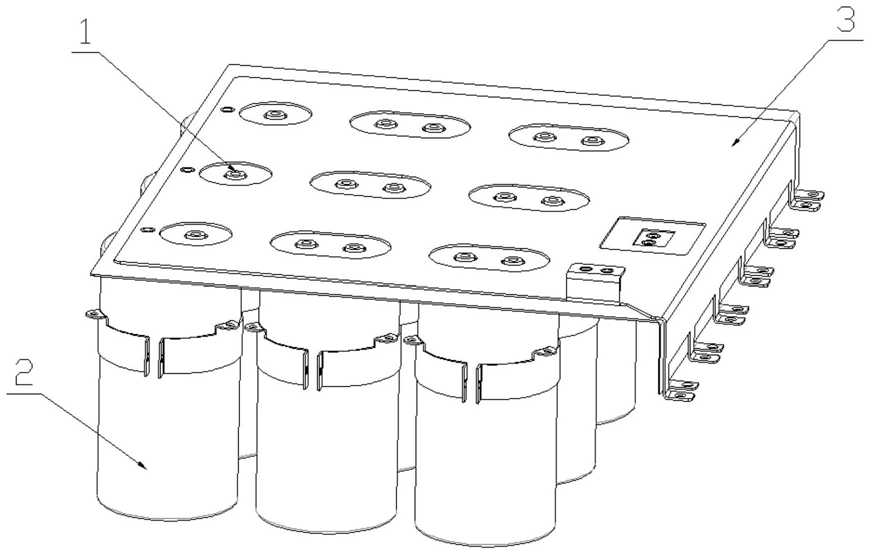 1
3
2