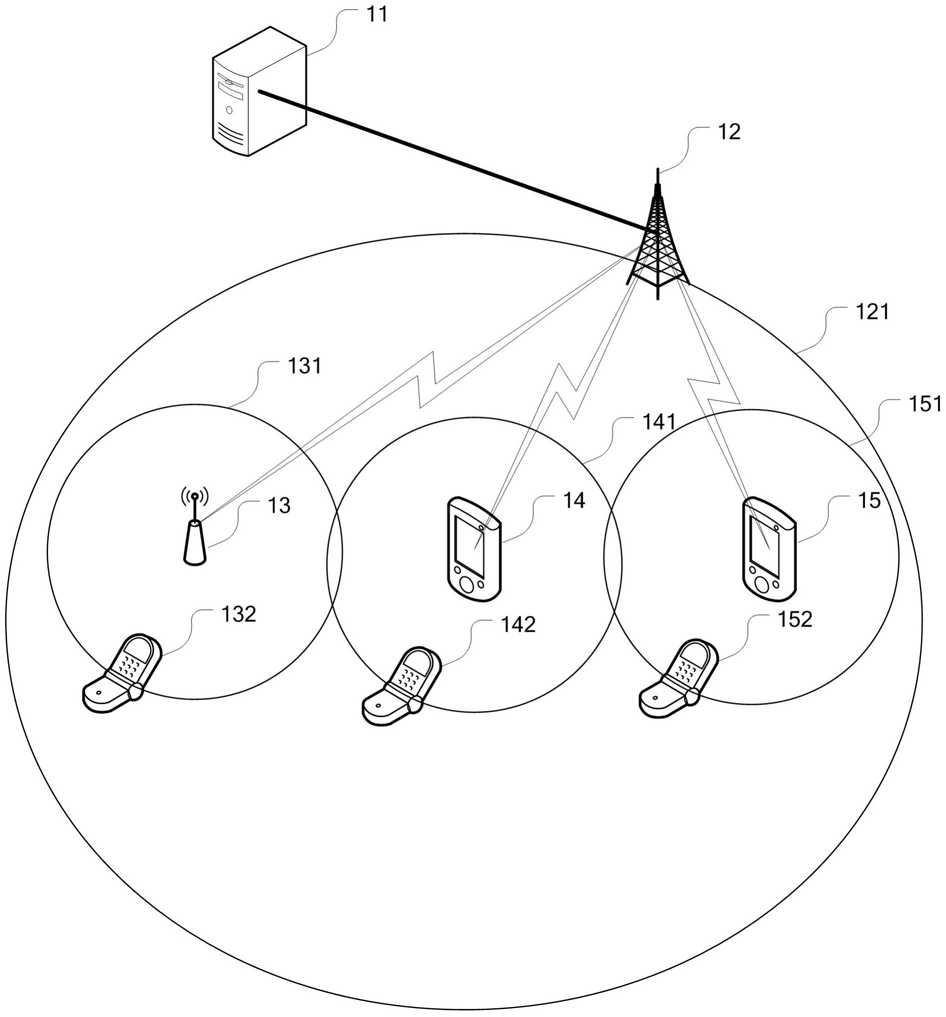 11
12
121
131
141
151
13
14
15
132
142
152