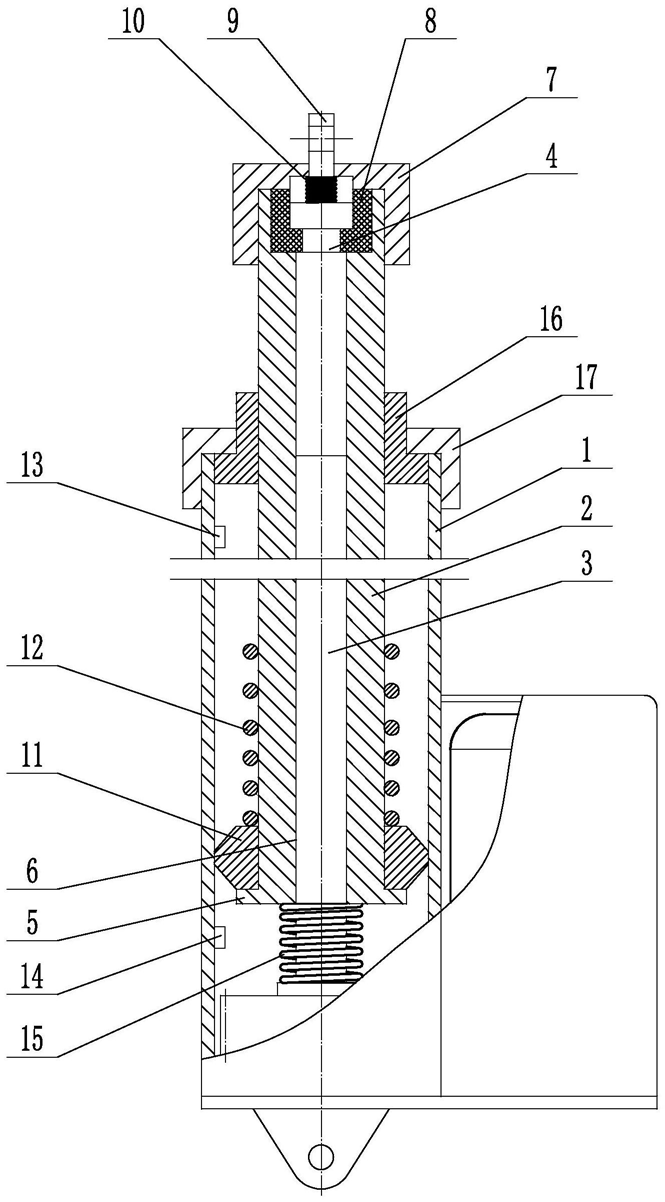 10
9
8
7
4
16
17
13
1
2
3
12
11
6
5
14
15