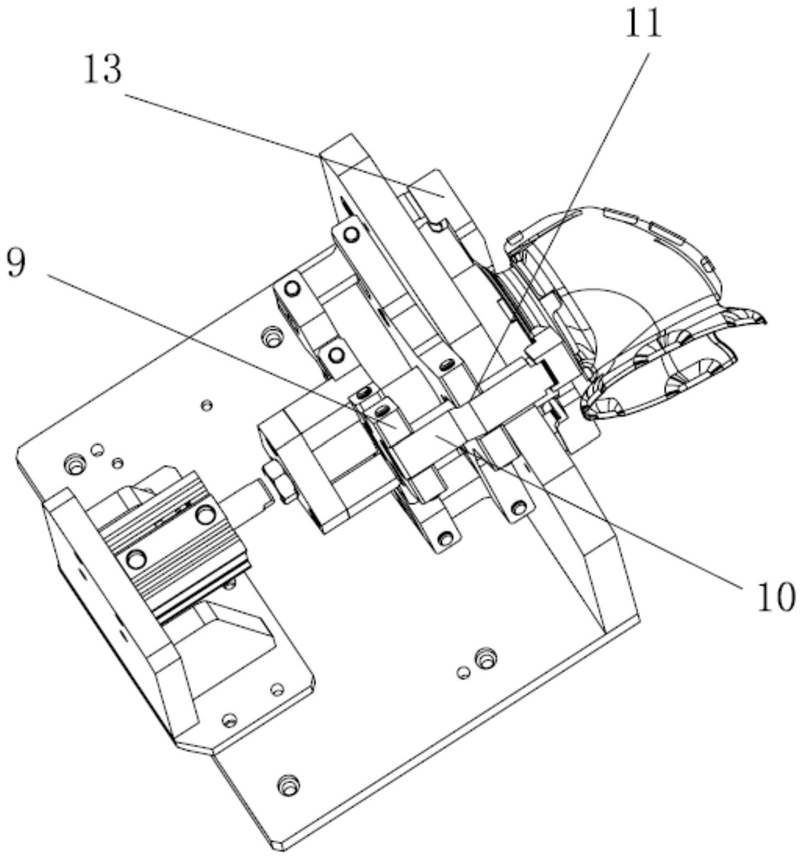 11
13
9
10