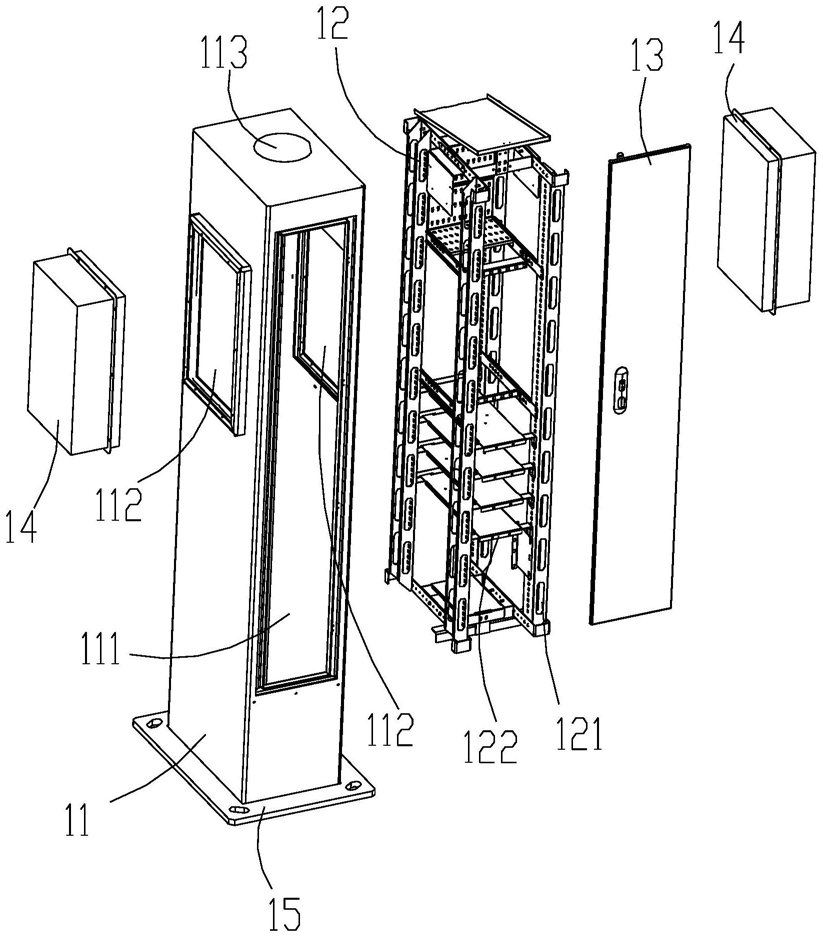 12
113
13
14
14
112
111
112
122
121
11
15