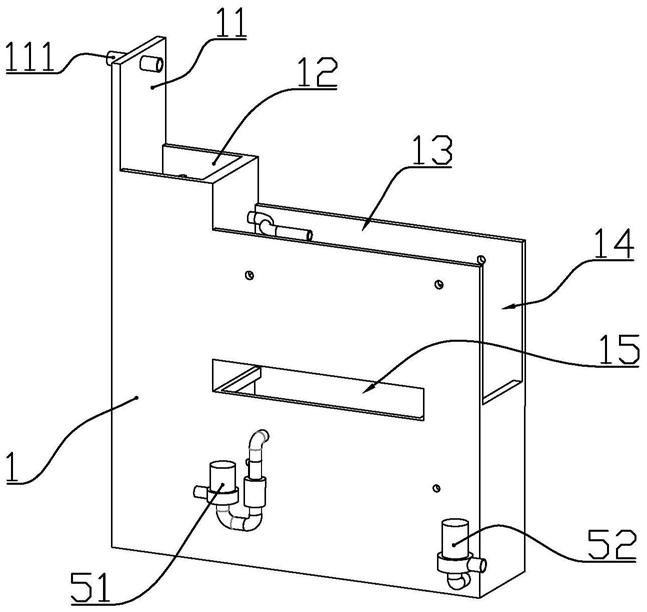 111
11
12
13
14
15
1
51
52