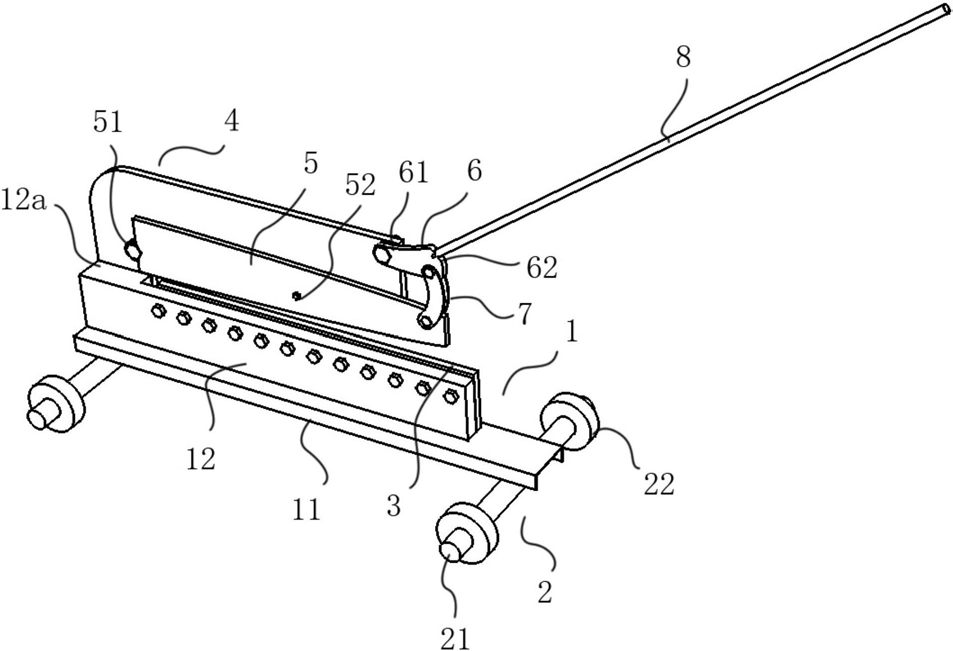 8
51
4
5
52
61
6
12a
62
7
1
12
11
3
22
2
21