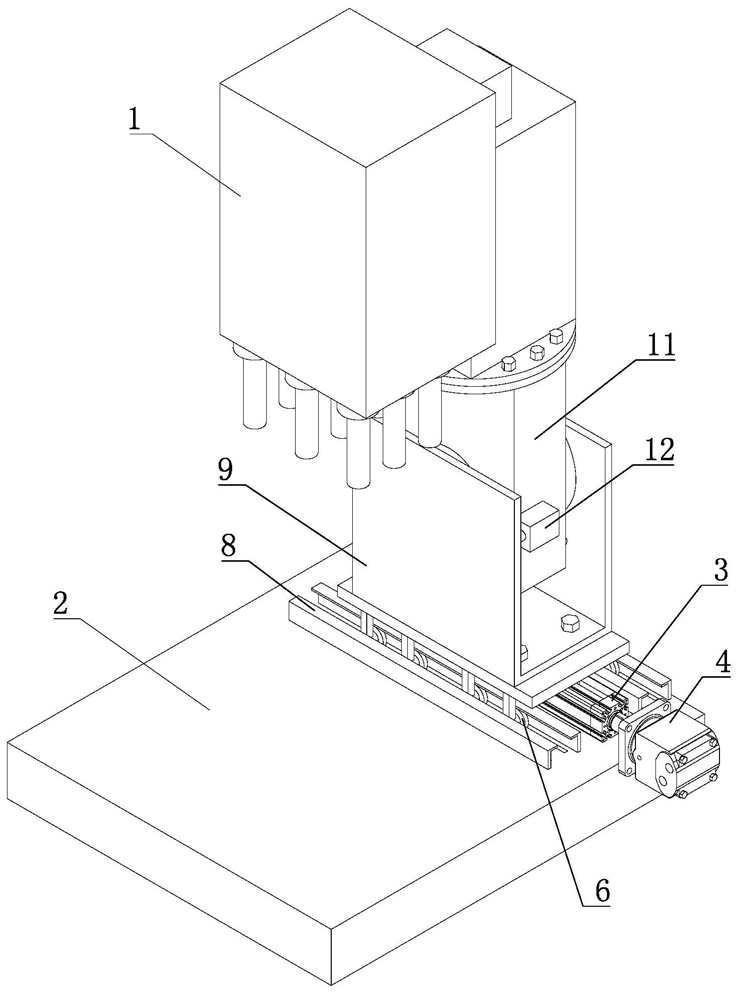 1
11
12
9
8
3
2
4
6