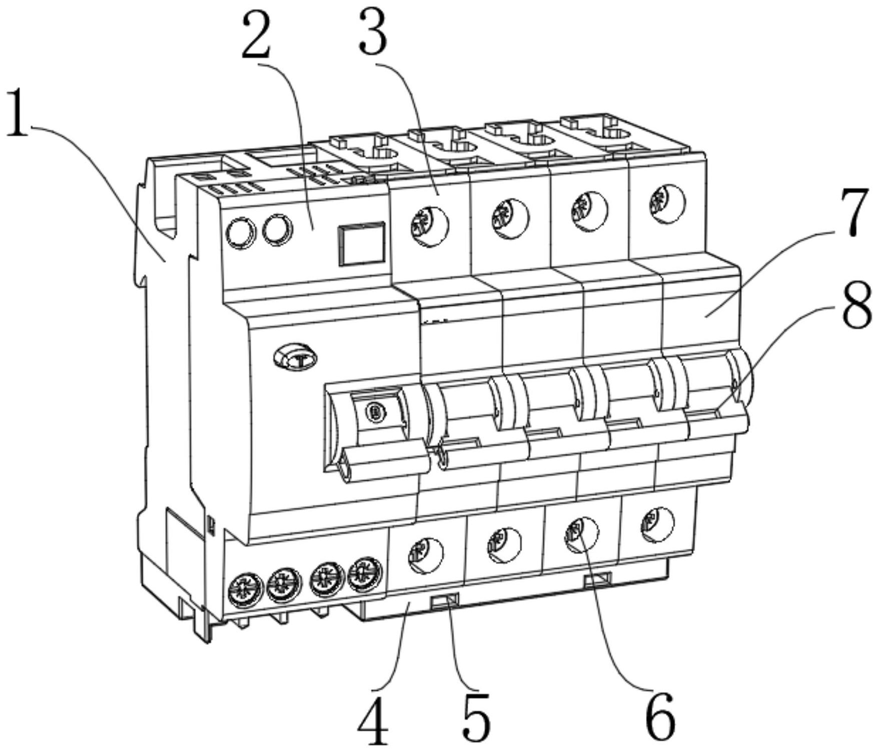 1
2
3
7
8
4
5
6