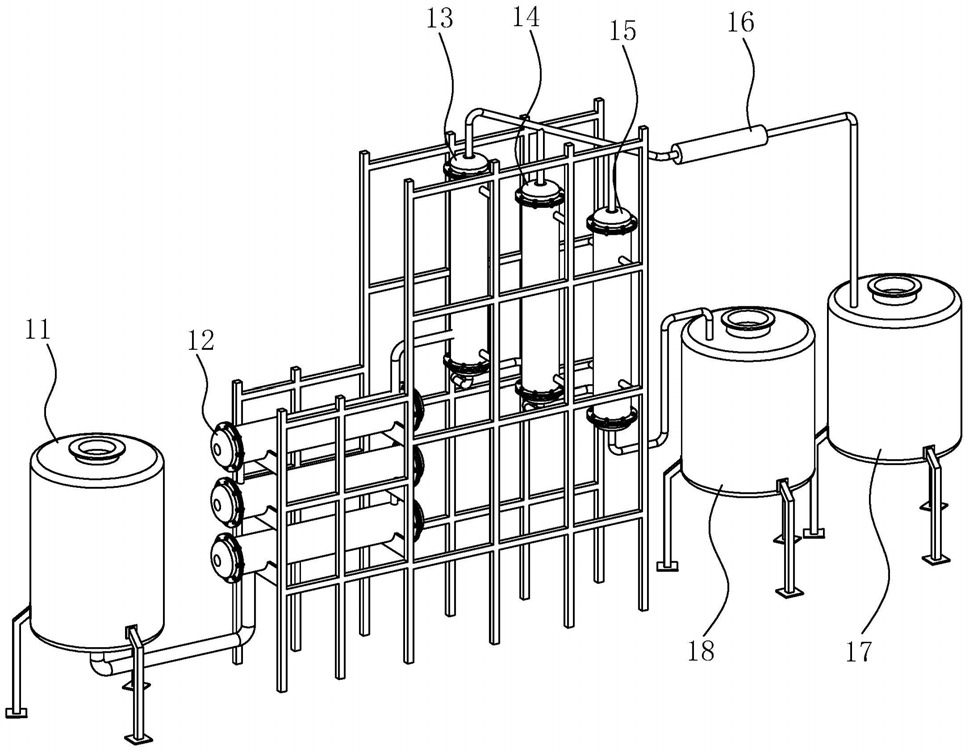 13
14
15
16
11
12
18
17