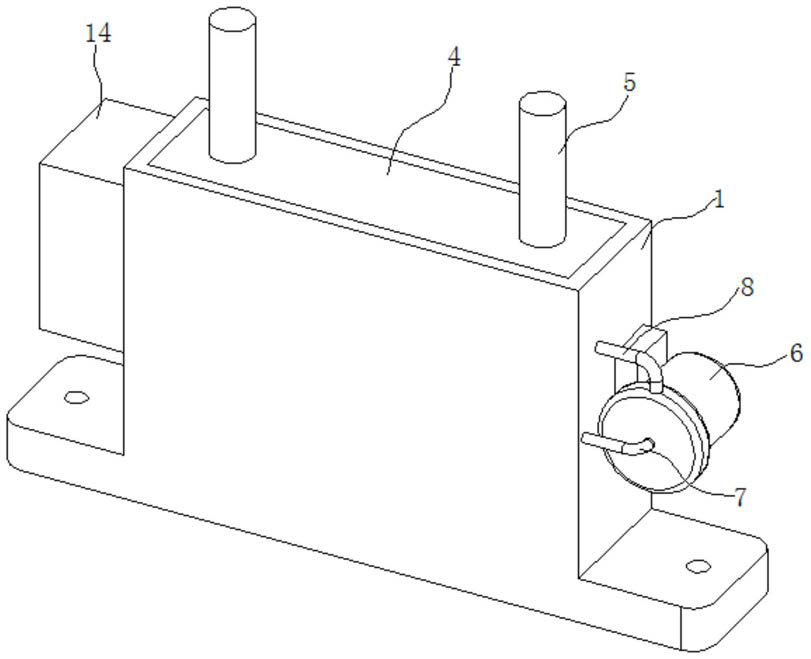 14
4
5
1
8
6
7