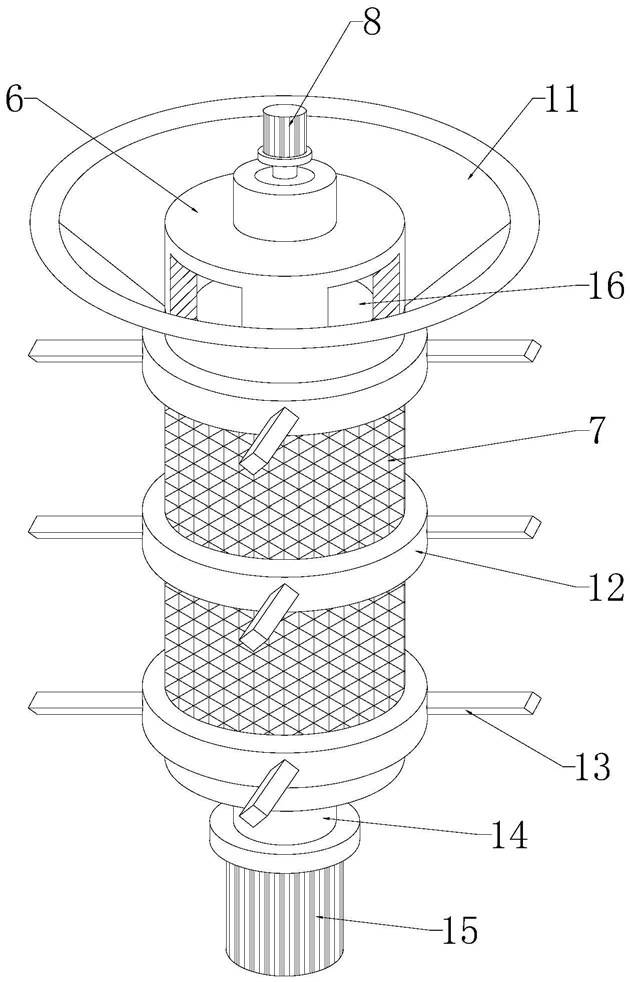 8
6
11
16
7
12
13
14
15