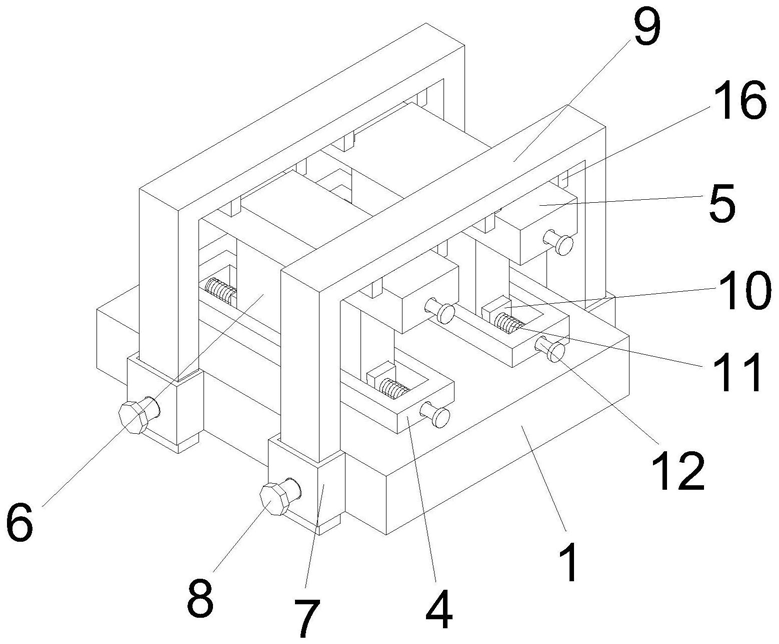 9
16
5
10
11
12
6
8
7
4
1