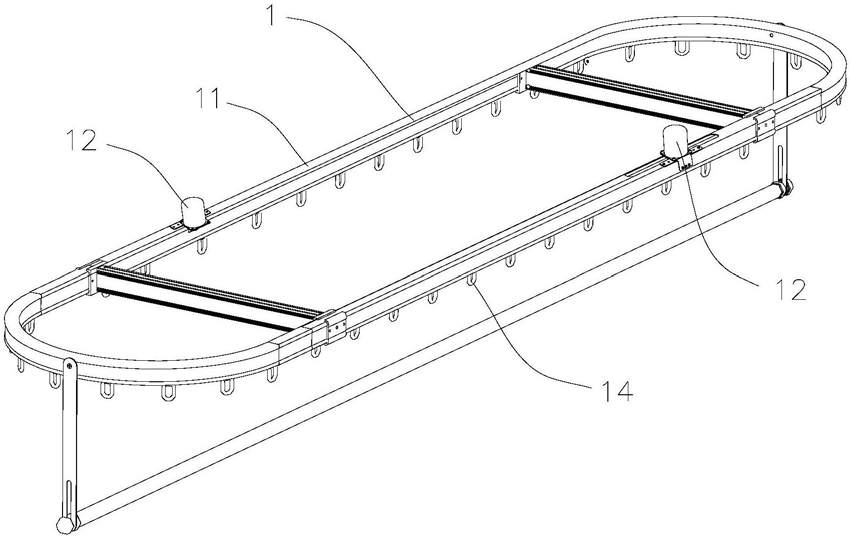 1
11
12
12
14