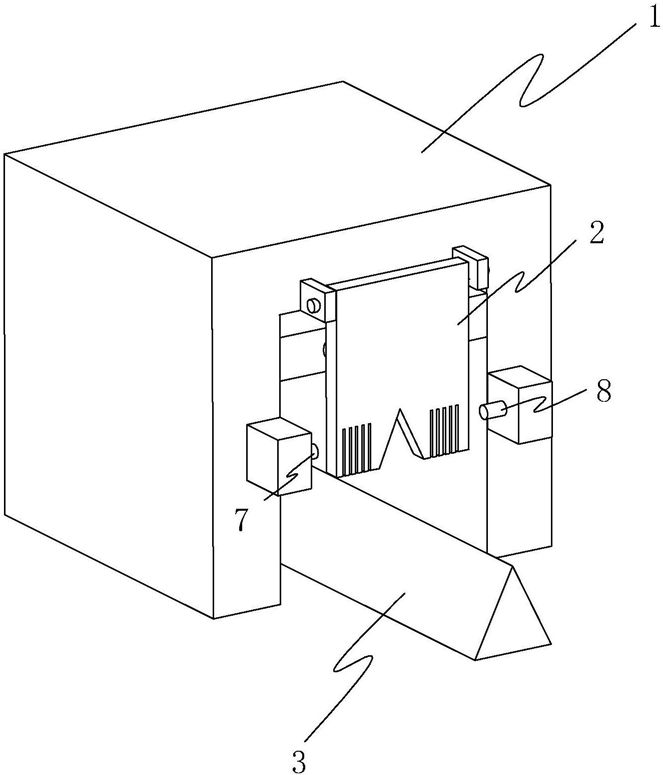 1
2
8
7
3