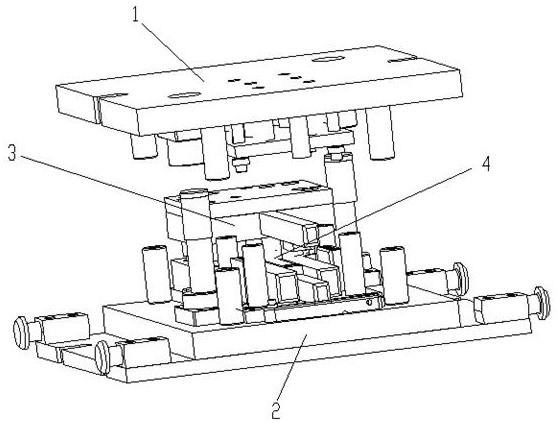 1
3
4
2