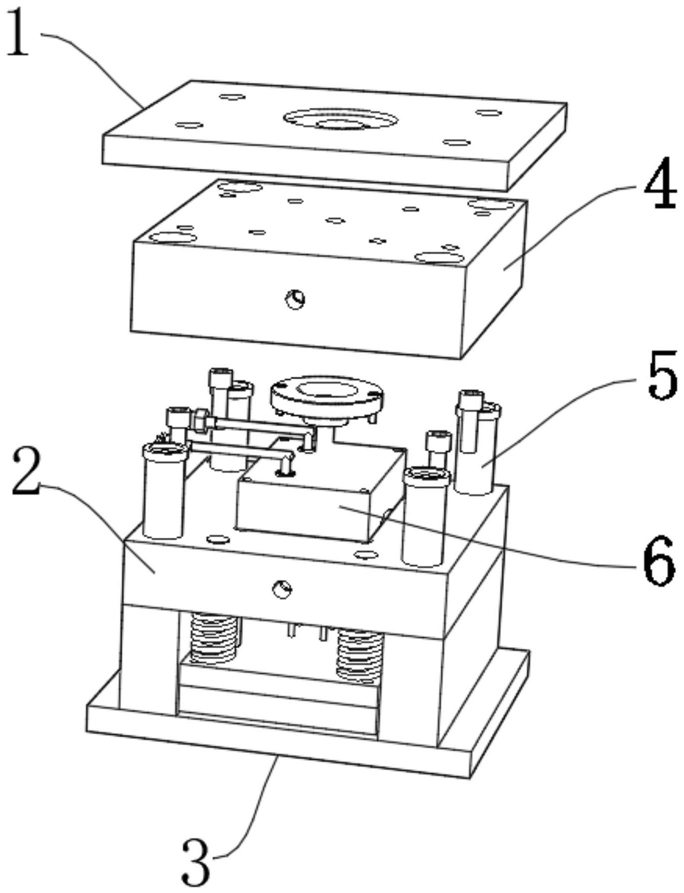 1
4
5
2
6
3