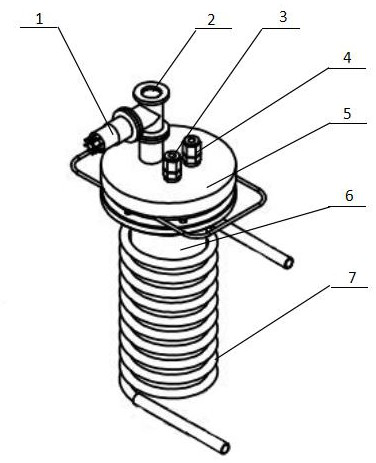 1
2
3
4
5
6
7