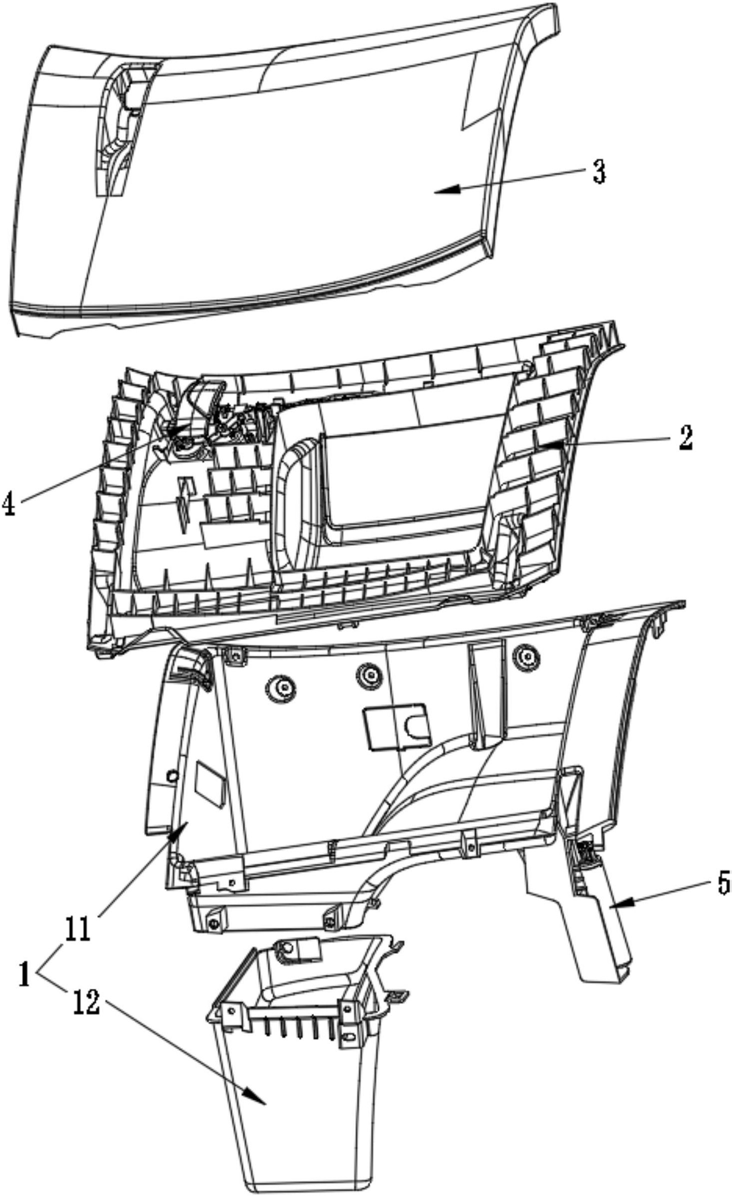 3

2

4

5

11

1

12