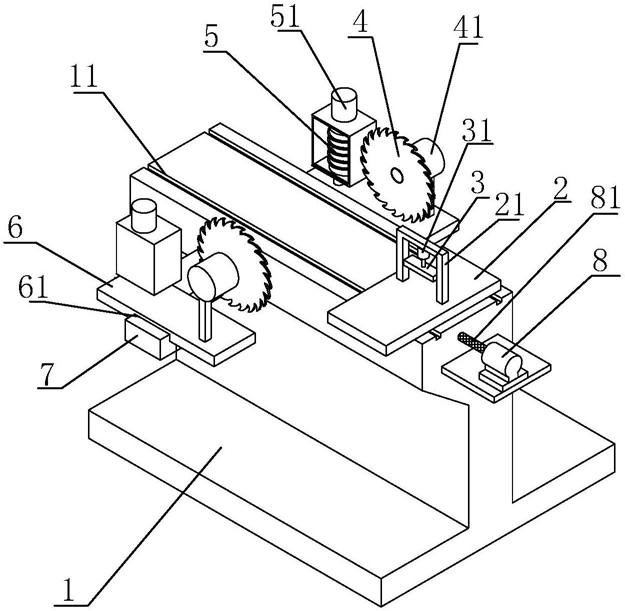 51
4
41
5
11
31
3
21
2
81
6
8
61
7
1