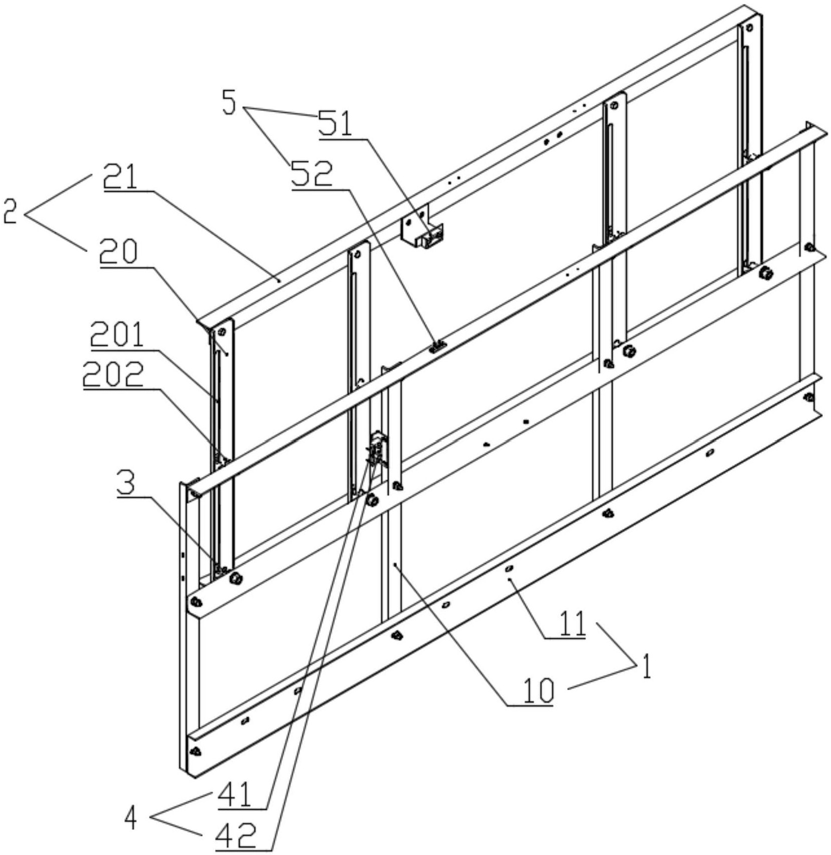 5
51
52
2
21
20
201
202
3
11
1
10
4
41
42