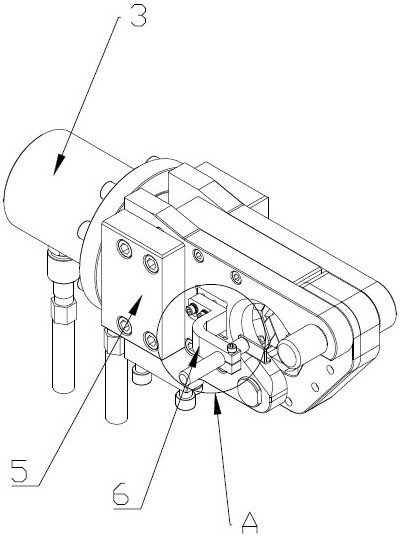 3

5

6

A