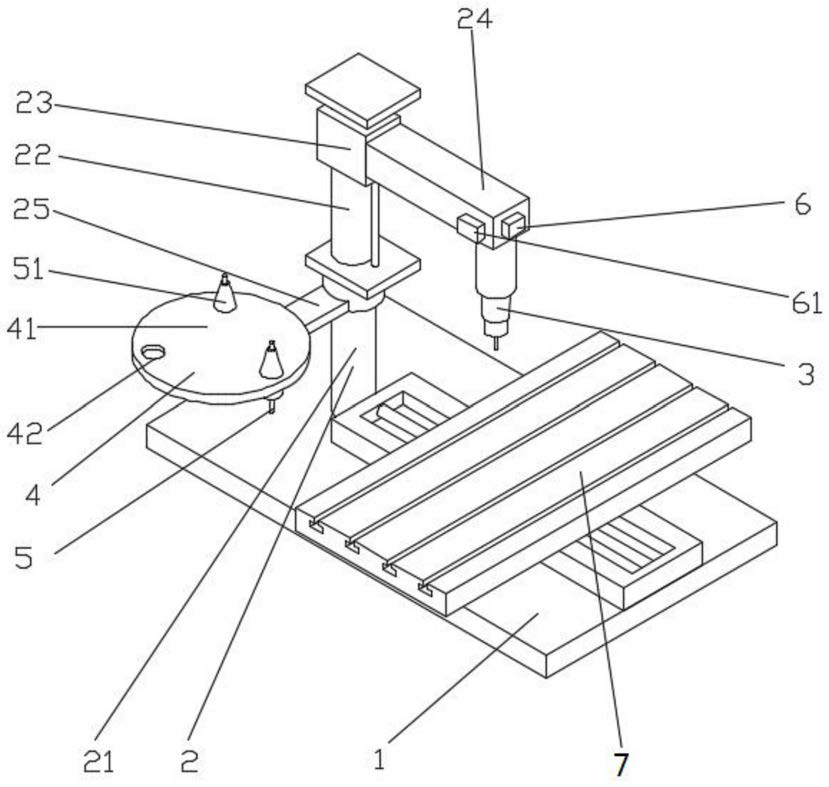 24
23
22
25
51
41
42
4
5
6
61
3
21
2
1
7