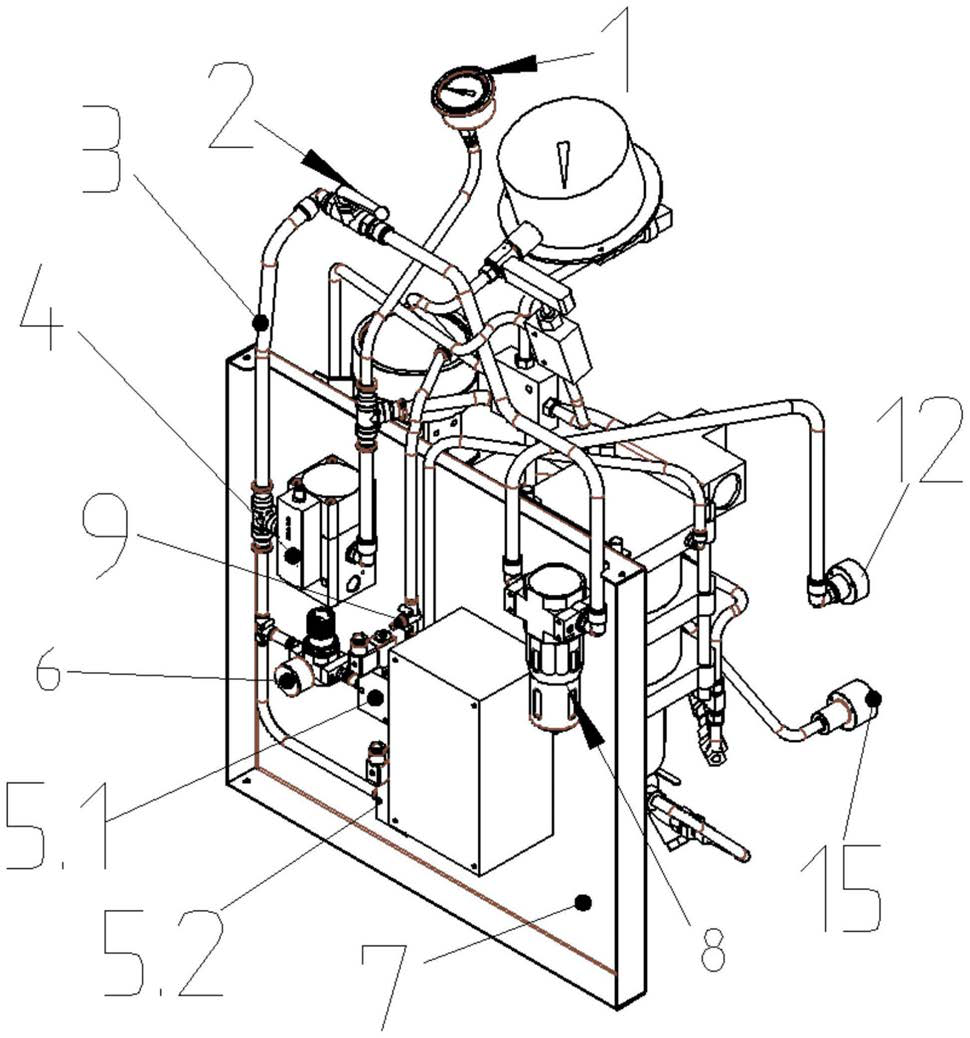 1
2
3
4
12
9
6
5.1
5.2
7
8
15