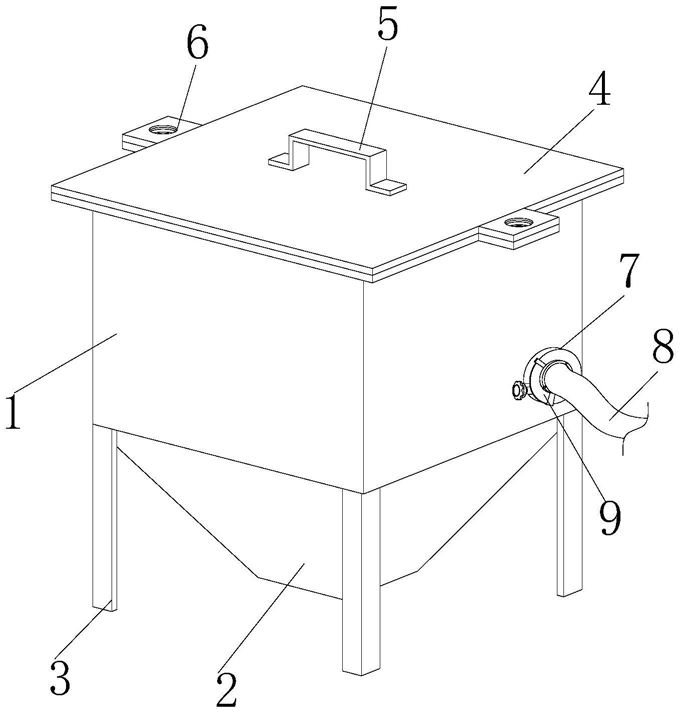 6
5
4
7
8
1
9
3
2