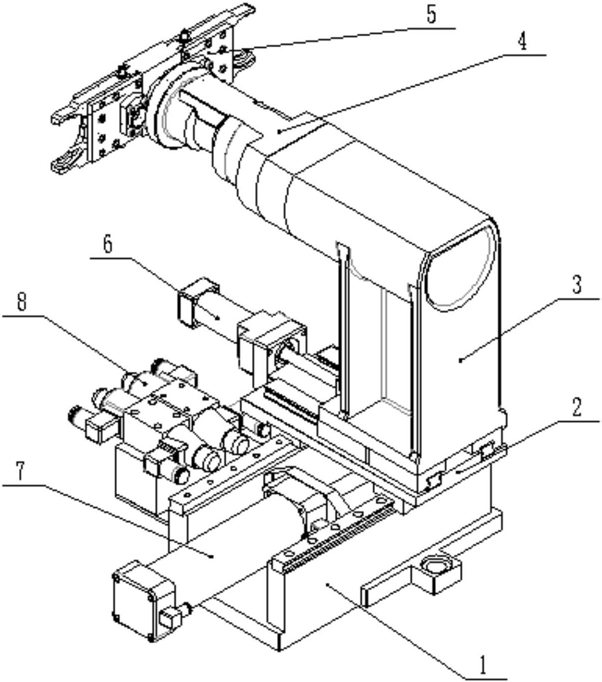 5
4
6
3
8
2
7
1