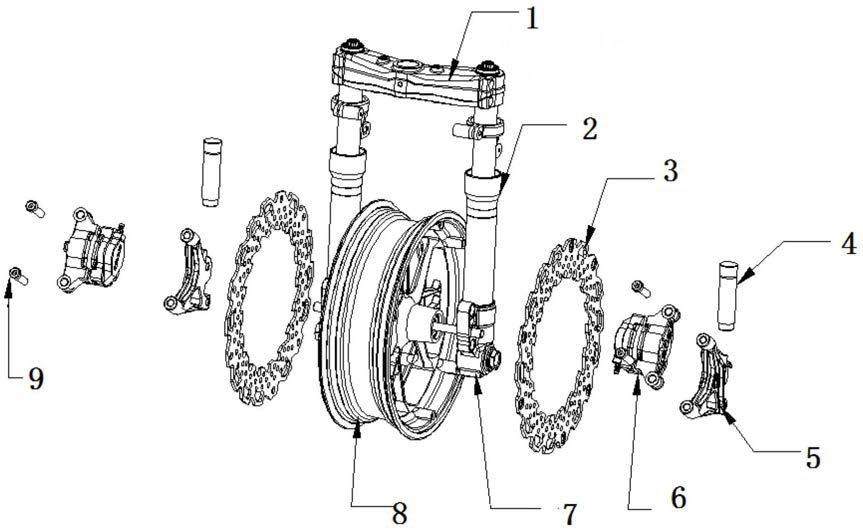 1
2
3
4
9
5
8
7
6