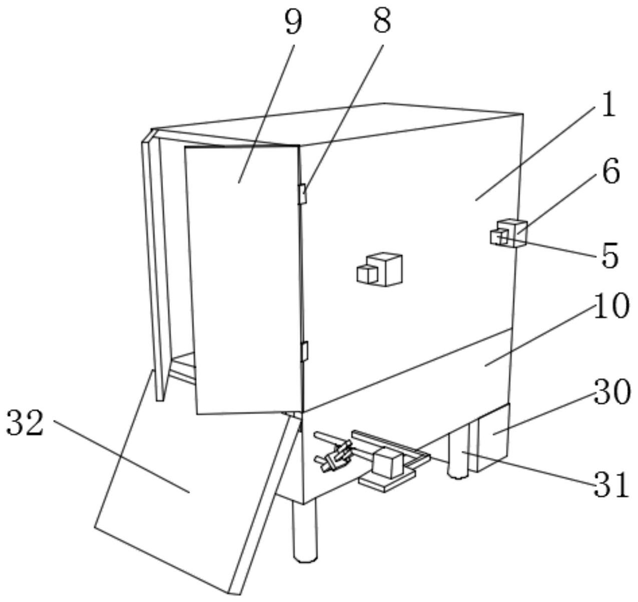 9
8
1
6
5
10
30
32
31